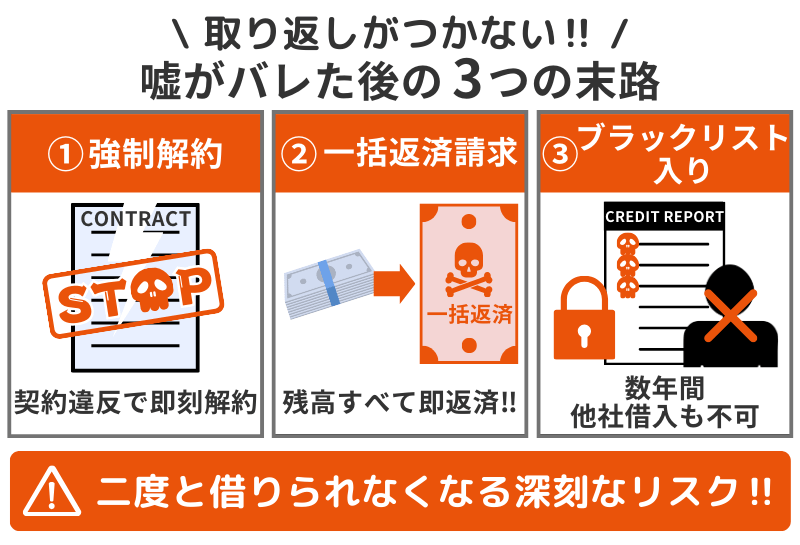 \ 取り返しがつかない!! /
嘘がバレた後の3つの末路

①強制解約

CONTRACT

STOP

契約違反で即刻解約

②一括返済請求

一括返済

残高すべて即返済!!

③ブラックリスト入り

CREDIT REPORT

数年間
他社借入も不可

二度と借りられなくなる深刻なリスク!!