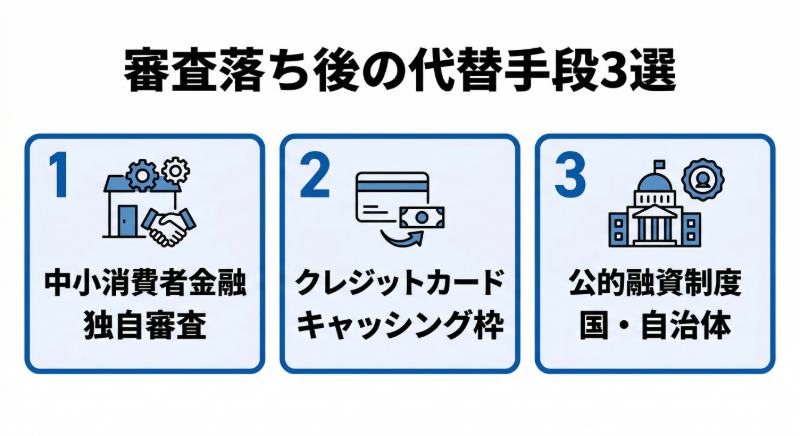 審査落ち後の代替手段3選

1
中小消費者金融
独自審査

2
クレジットカード
キャッシング枠

3
公的融資制度
国・自治体