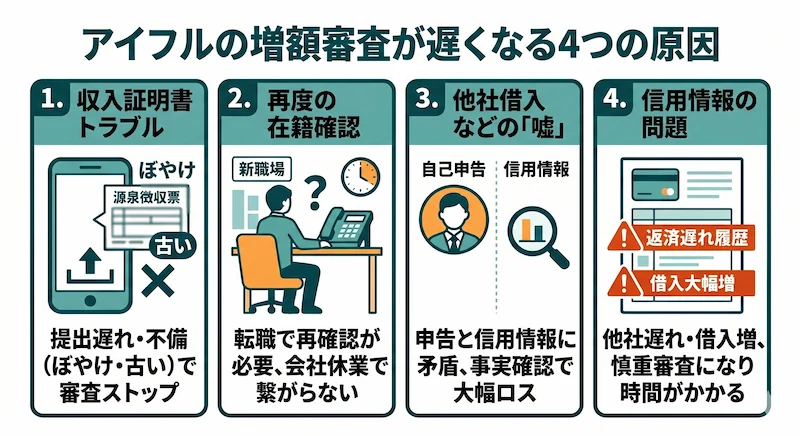 アイフルの増額審査が遅くなる4つの原因

1. 収入証明書トラブル

ぼやけ

源泉徴収票

古い

提出遅れ・不備（ぼやけ・古い）で審査ストップ

2. 再度の在籍確認

新職場

転職で再確認が必要、会社休業で繋がらない

3. 他社借入などの「嘘」

自己申告

信用情報

申告と信用情報に矛盾、事実確認で大幅ロス

4. 信用情報の問題

返済遅れ履歴

借入大幅増

他社遅れ・借入増、慎重審査になり時間がかかる