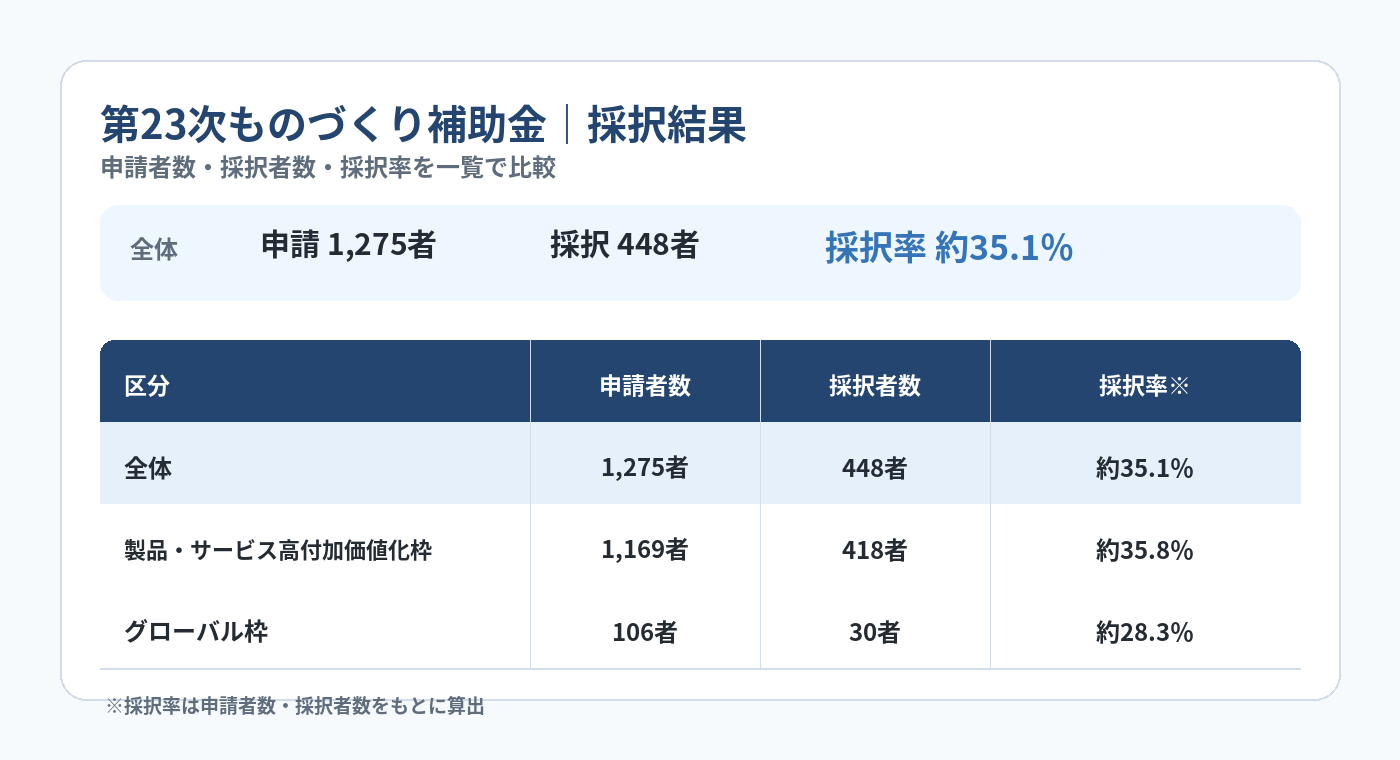 第23次ものづくり補助金｜採択結果
申請者数・採択者数・採択率を一覧で比較

全体　申請 1,275者　採択 448者　採択率 約35.1%

| 区分 | 申請者数 | 採択者数 | 採択率※ |
|---|---|---|---|
| 全体 | 1,275者 | 448者 | 約35.1% |
| 製品・サービス高付加価値化枠 | 1,169者 | 418者 | 約35.8% |
| グローバル枠 | 106者 | 30者 | 約28.3% |

※採択率は申請者数・採択者数をもとに算出