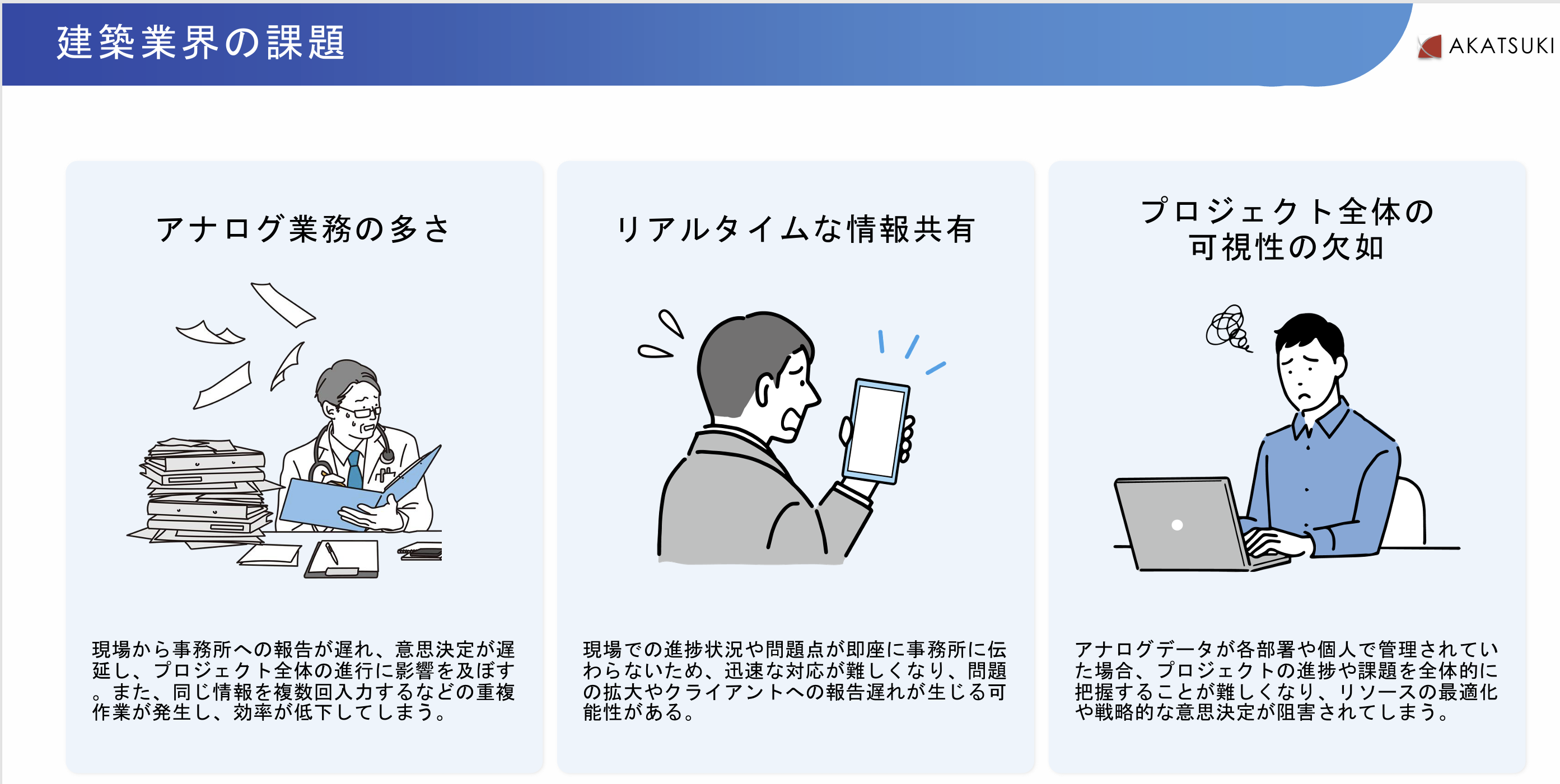 建築業界の課題

AKATSUKI

アナログ業務の多さ

現場から事務所への報告が遅れ、意思決定が遅延し、プロジェクト全体の進行に影響を及ぼす。また、同じ情報を複数回入力するなどの重複作業が発生し、効率が低下してしまう。

リアルタイムな情報共有

現場での進捗状況や問題点が即座に事務所に伝わらないため、迅速な対応が難しくなり、問題の拡大やクライアントへの報告遅れが生じる可能性がある。

プロジェクト全体の可視性の欠如

アナログデータが各部署や個人で管理されていた場合、プロジェクトの進捗や課題を全体的に把握することが難しくなり、リソースの最適化や戦略的な意思決定が阻害されてしまう。